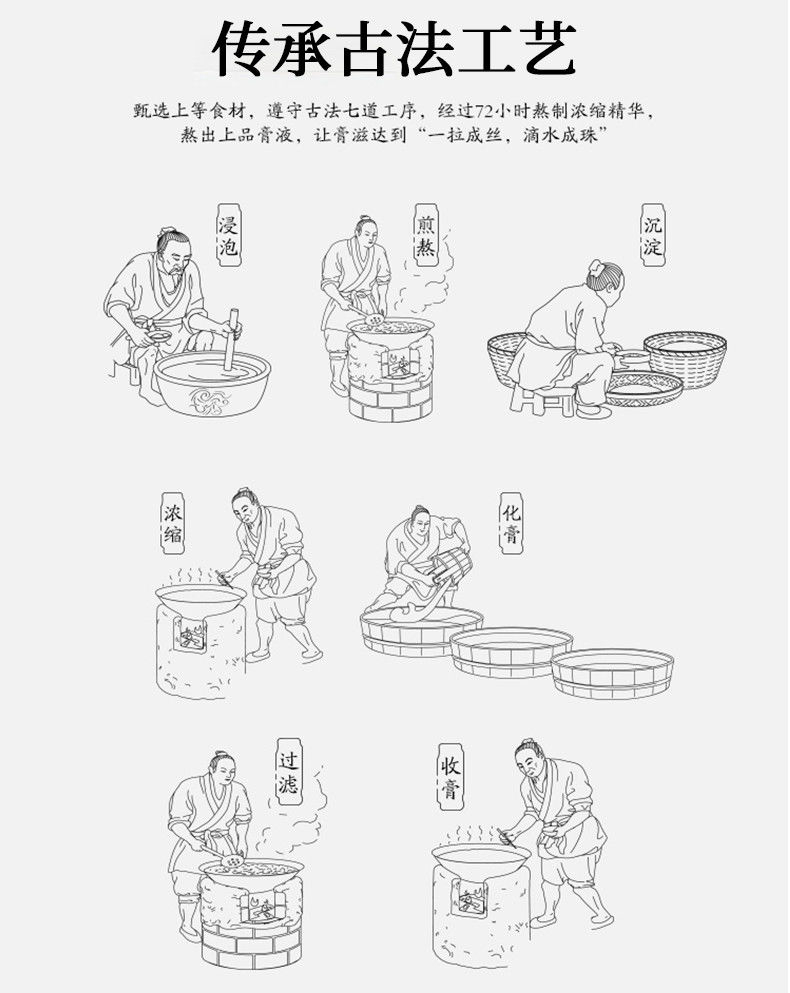 传承古法工艺

甄选上等食材，遵守古法七道工序，经过72小时熬制浓缩精华，熬出上品膏液，让膏滋达到“一拉成丝，滴水成珠”

浸泡

煎熬

沉淀

浓缩

化膏

过滤

收膏